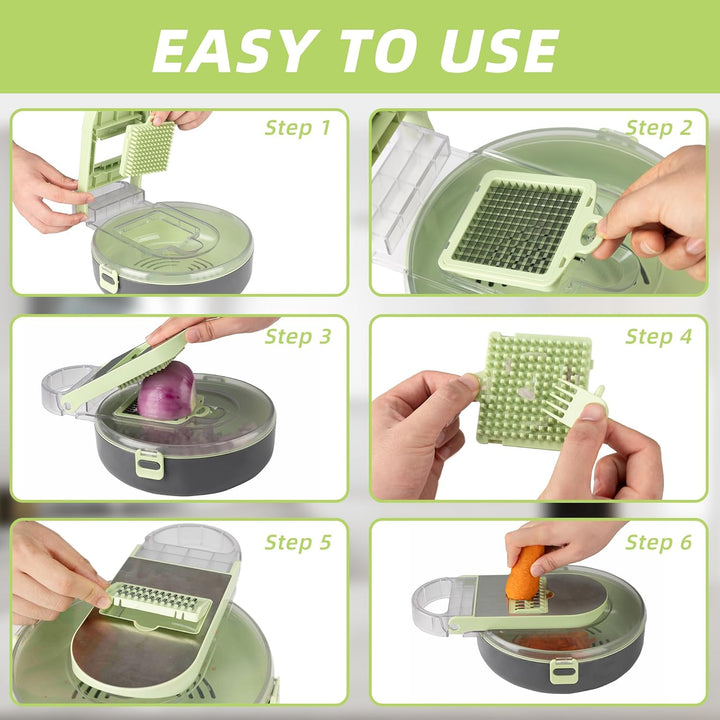 EASY TO USE

Step 1

Step 2

Step 3

Step 4

Step 5

Step 6