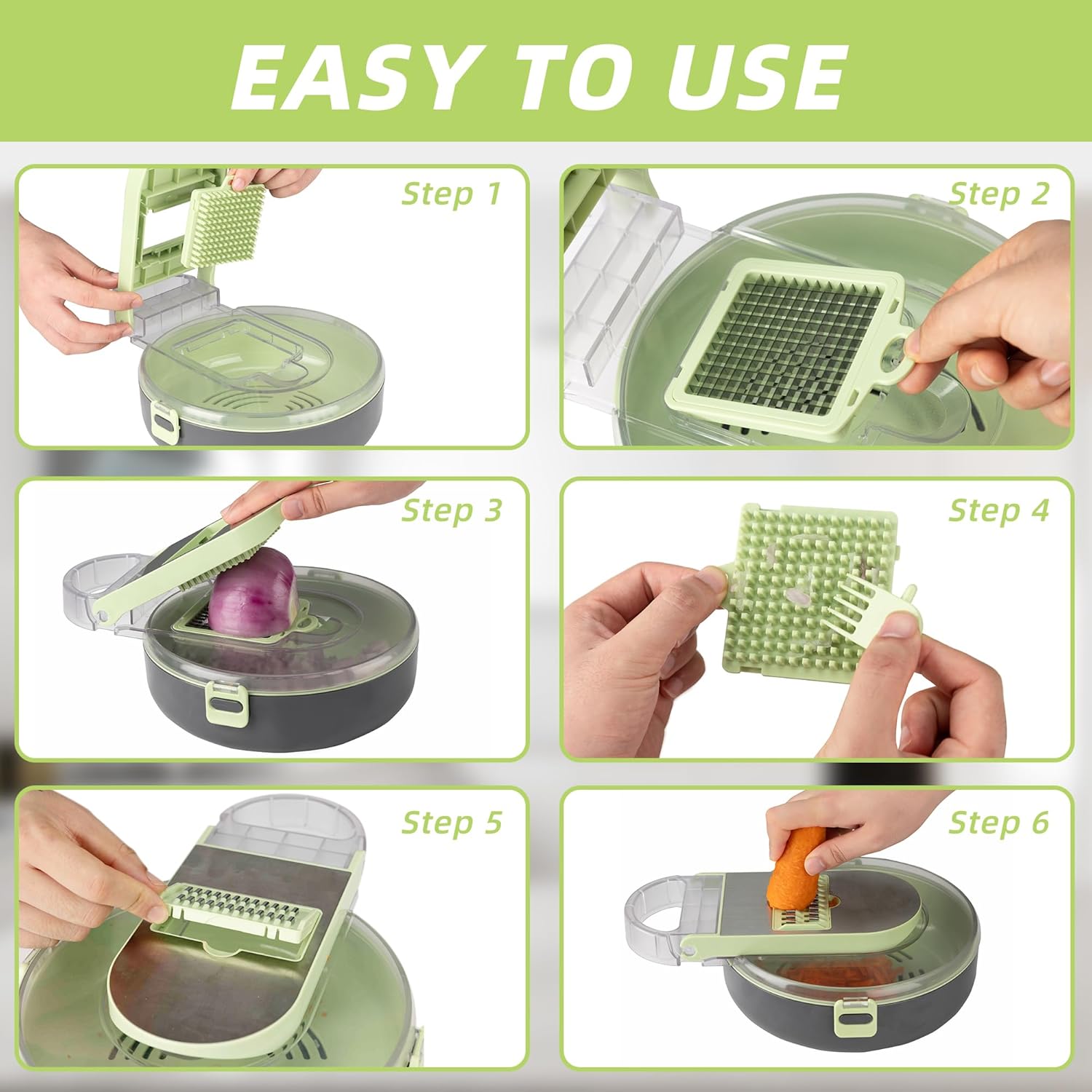 EASY TO USE

Step 1

Step 2

Step 3

Step 4

Step 5

Step 6